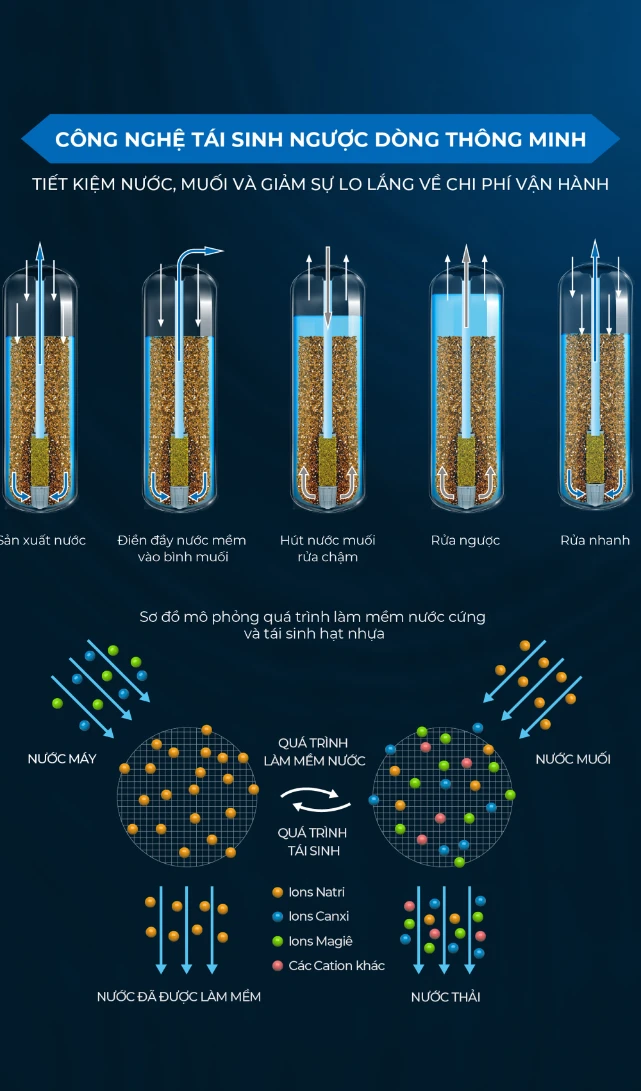 CÔNG NGHỆ TÁI SINH NGƯỢC DÒNG THÔNG MINH

TIẾT KIỆM NƯỚC, MUỐI VÀ GIẢM SỰ LO LẮNG VỀ CHI PHÍ VẬN HÀNH

Sản xuất nước

Điền đầy nước mềm vào bình muối

Hút nước muối rửa chậm

Rửa ngược

Rửa nhanh

Sơ đồ mô phỏng quá trình làm mềm nước cứng và tái sinh hạt nhựa

NƯỚC MÁY

QUÁ TRÌNH LÀM MỀM NƯỚC

QUÁ TRÌNH TÁI SINH

NƯỚC MUỐI

Ions Natri

Ions Canxi

Ions Magiê

Các Cation khác

NƯỚC ĐÃ ĐƯỢC LÀM MỀM

NƯỚC THẢI