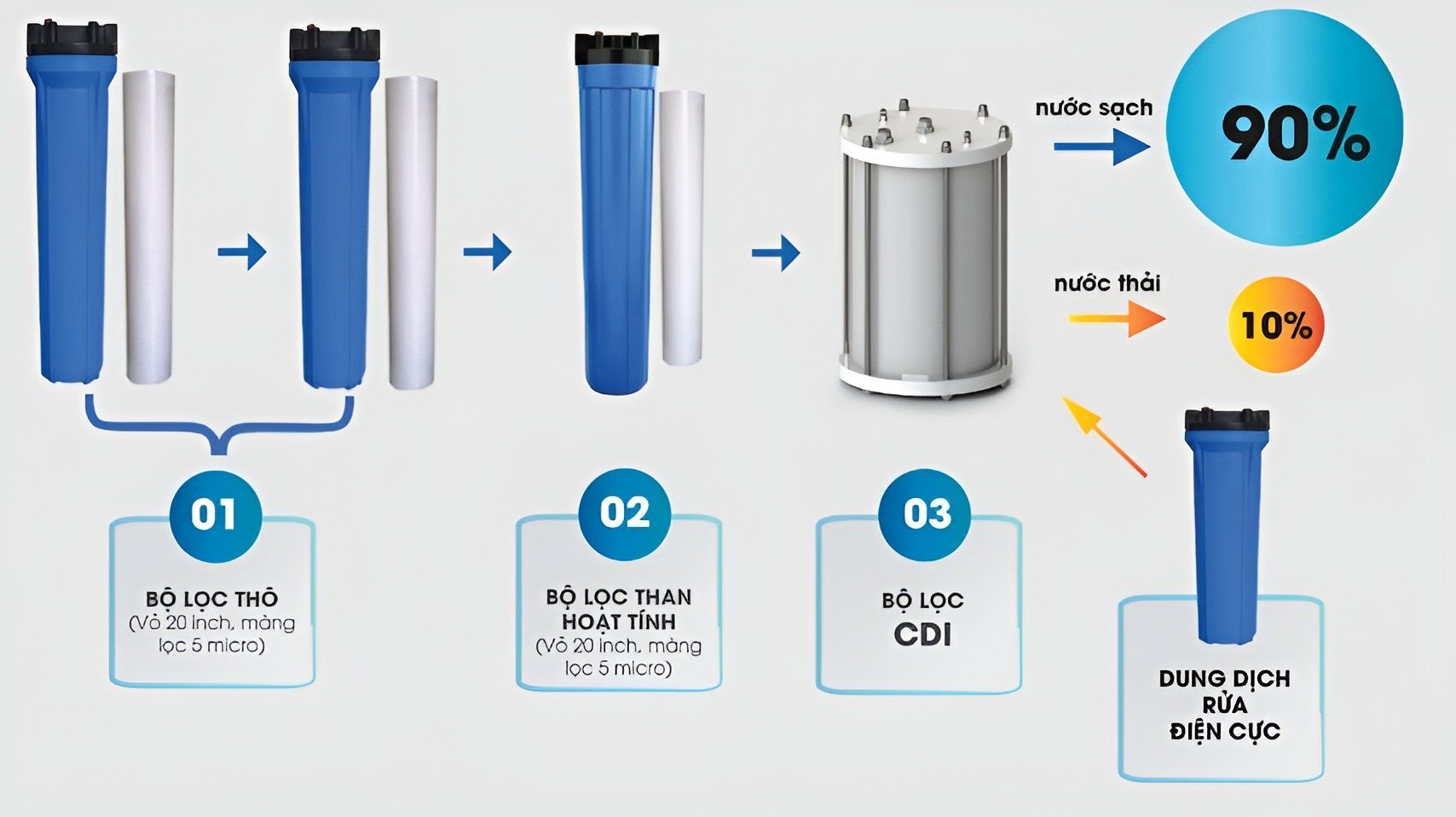 nước sạch

90%

nước thải

10%

01

BỘ LỌC THÔ
(Vỏ 20 inch, màng lọc 5 micro)

02

BỘ LỌC THAN HOẠT TÍNH
(Vỏ 20 inch, màng lọc 5 micro)

03

BỘ LỌC
CDI

DUNG DỊCH
RỬA
ĐIỆN CỰC